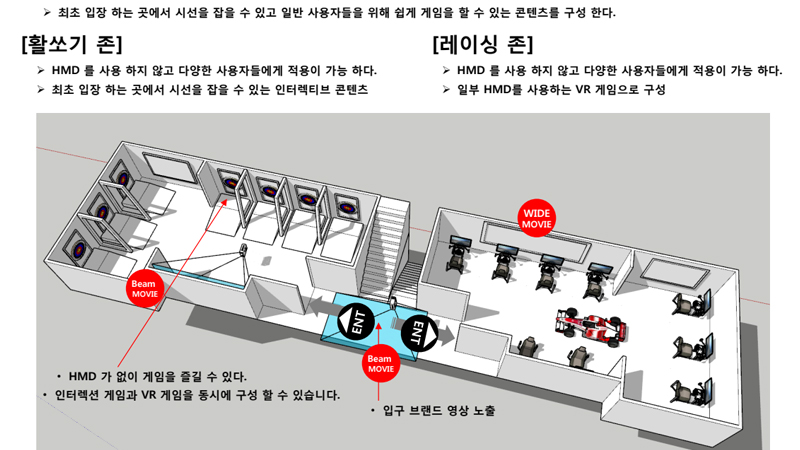 ➢ 최초 입장 하는 곳에서 시선을 잡을 수 있고 일반 사용자들을 위해 쉽게 게임을 할 수 있는 콘텐츠를 구성 한다.

[활쏘기 존]
➢ HMD 를 사용 하지 않고 다양한 사용자들에게 적용이 가능 하다.
➢ 최초 입장 하는 곳에서 시선을 잡을 수 있는 인터렉티브 콘텐츠

[레이싱 존]
➢ HMD 를 사용 하지 않고 다양한 사용자들에게 적용이 가능 하다.
➢ 일부 HMD를 사용하는 VR 게임으로 구성

WIDE MOVIE

Beam MOVIE

ENT

ENT

Beam MOVIE

• HMD 가 없이 게임을 즐길 수 있다.
• 인터렉션 게임과 VR 게임을 동시에 구성 할 수 있습니다.

• 입구 브랜드 영상 노출